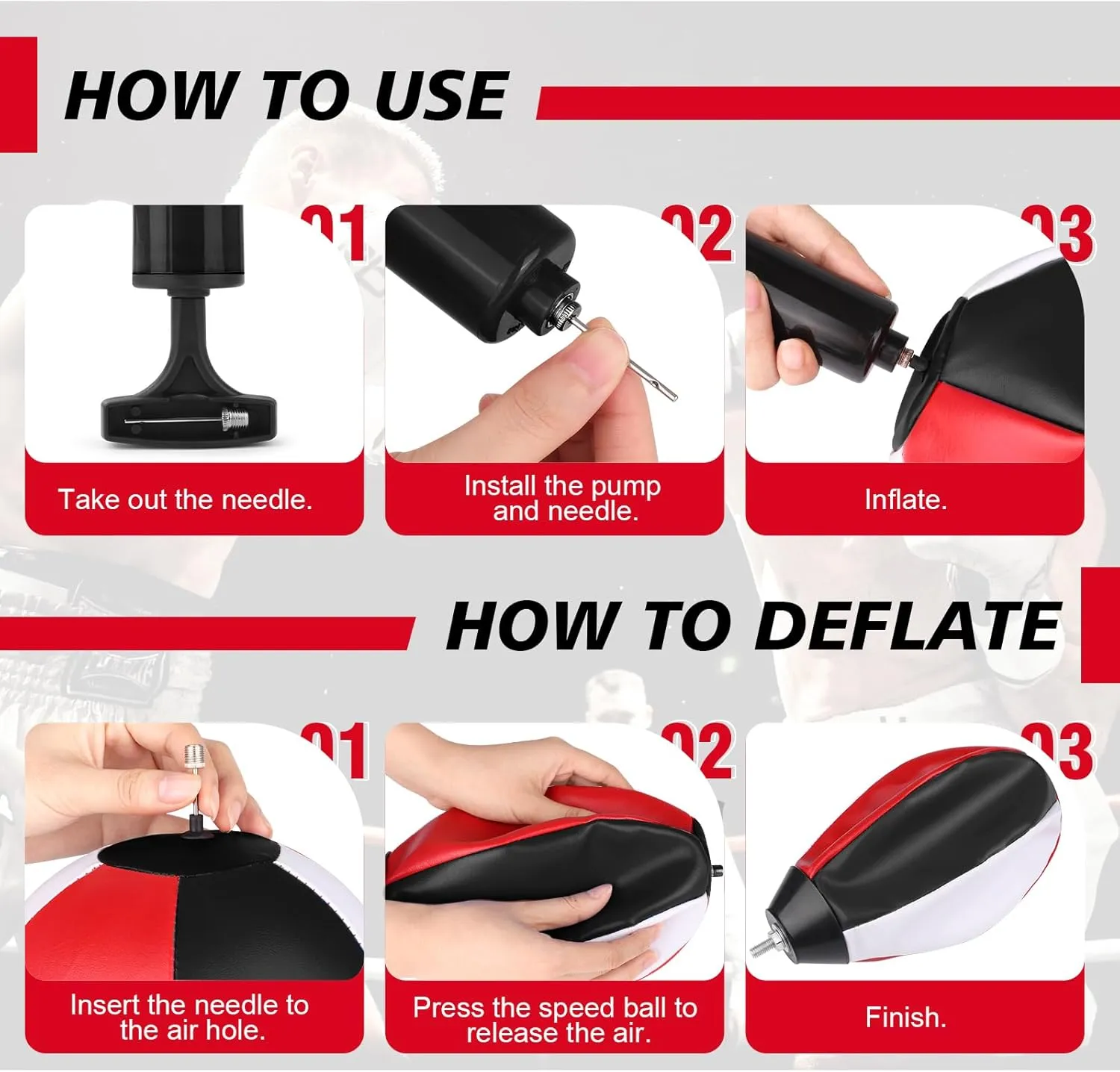 HOW TO USE

01

Take out the needle.

02

Install the pump and needle.

03

Inflate.

HOW TO DEFLATE

01

Insert the needle to the air hole.

02

Press the speed ball to release the air.

03

Finish.