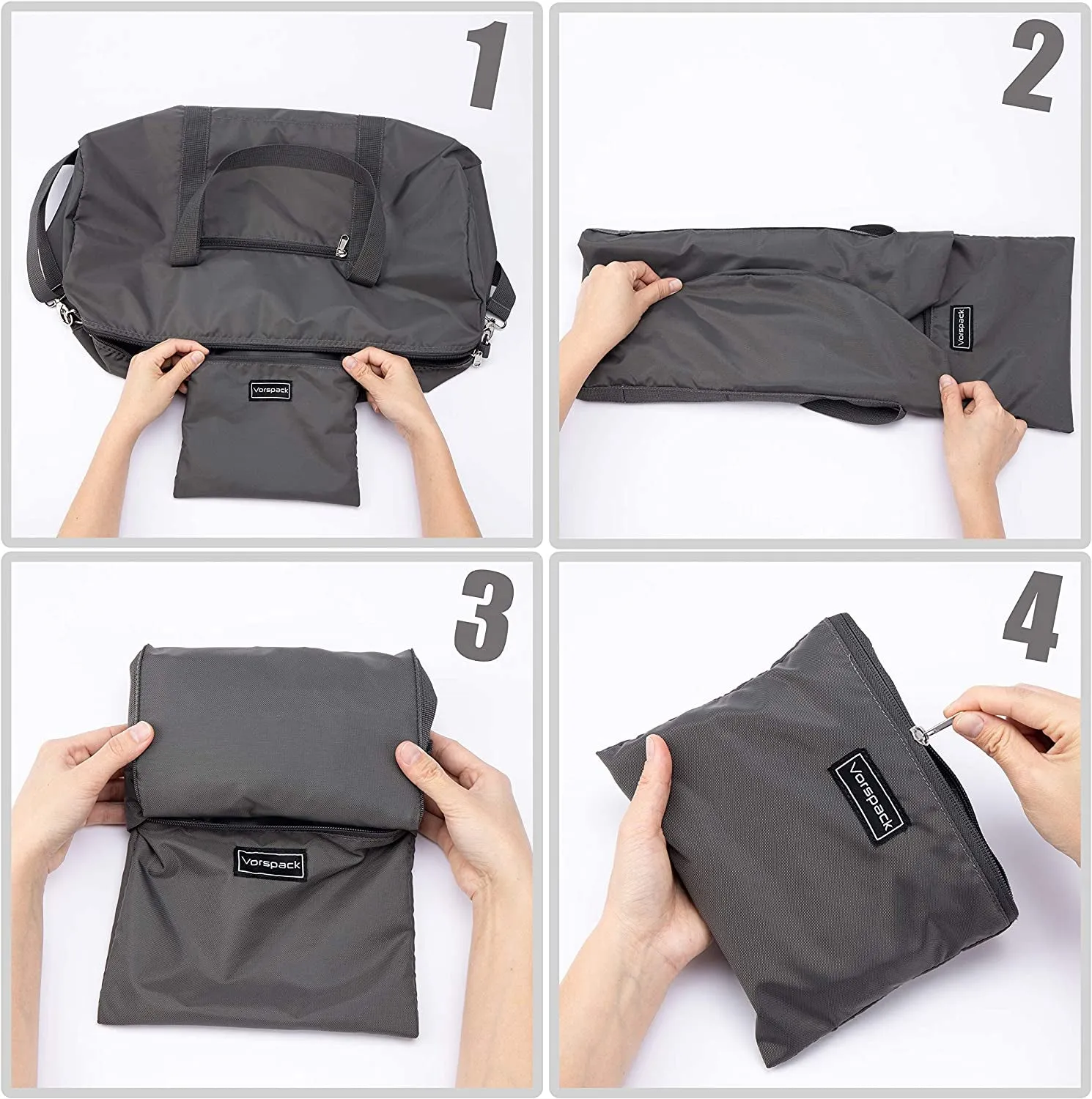 1

Vorspack

2

Vorspack

3

Vorspack

4

Vorspack